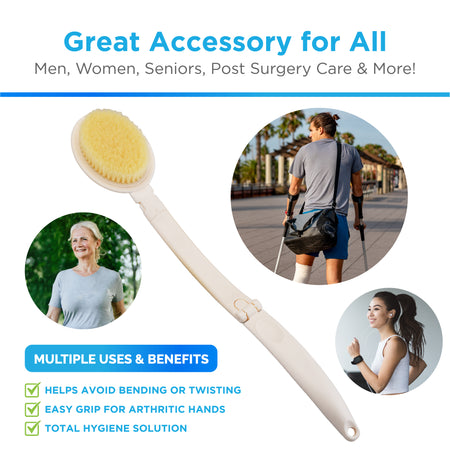 Great Accessory for All
Men, Women, Seniors, Post Surgery Care & More!

MULTIPLE USES & BENEFITS

HELPS AVOID BENDING OR TWISTING

EASY GRIP FOR ARTHRITIC HANDS

TOTAL HYGIENE SOLUTION