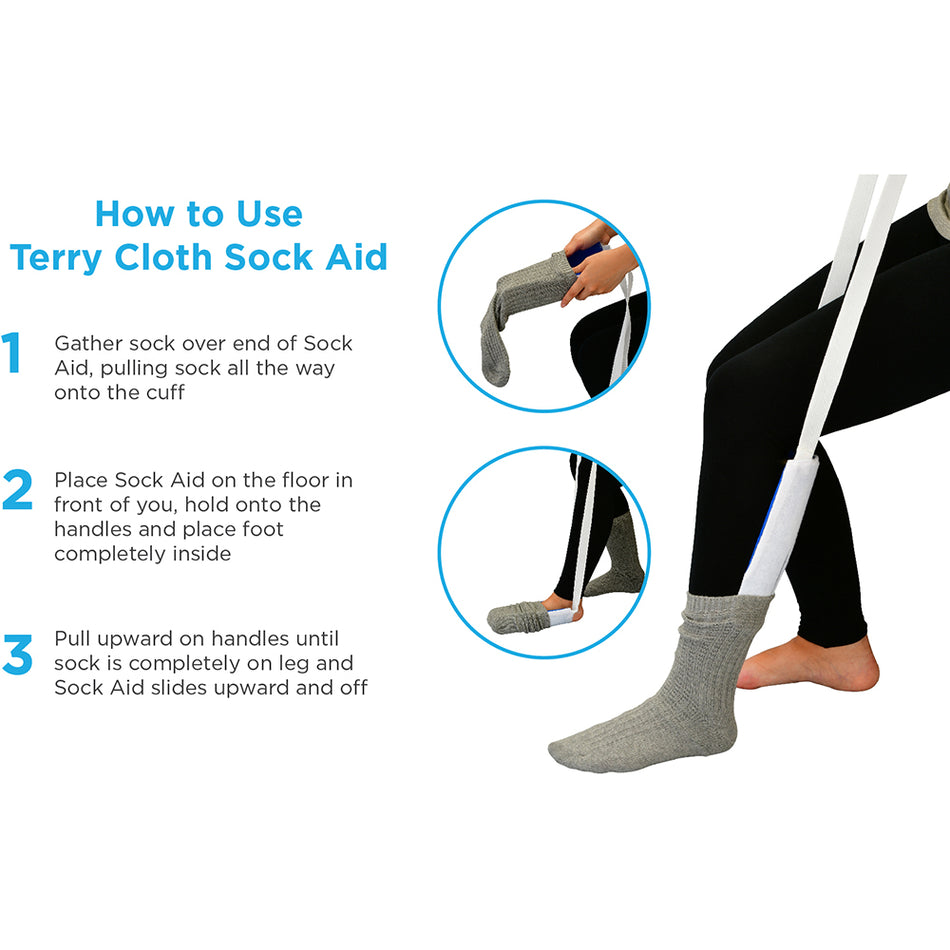 How to Use
Terry Cloth Sock Aid

1 Gather sock over end of Sock Aid, pulling sock all the way onto the cuff

2 Place Sock Aid on the floor in front of you, hold onto the handles and place foot completely inside

3 Pull upward on handles until sock is completely on leg and Sock Aid slides upward and off