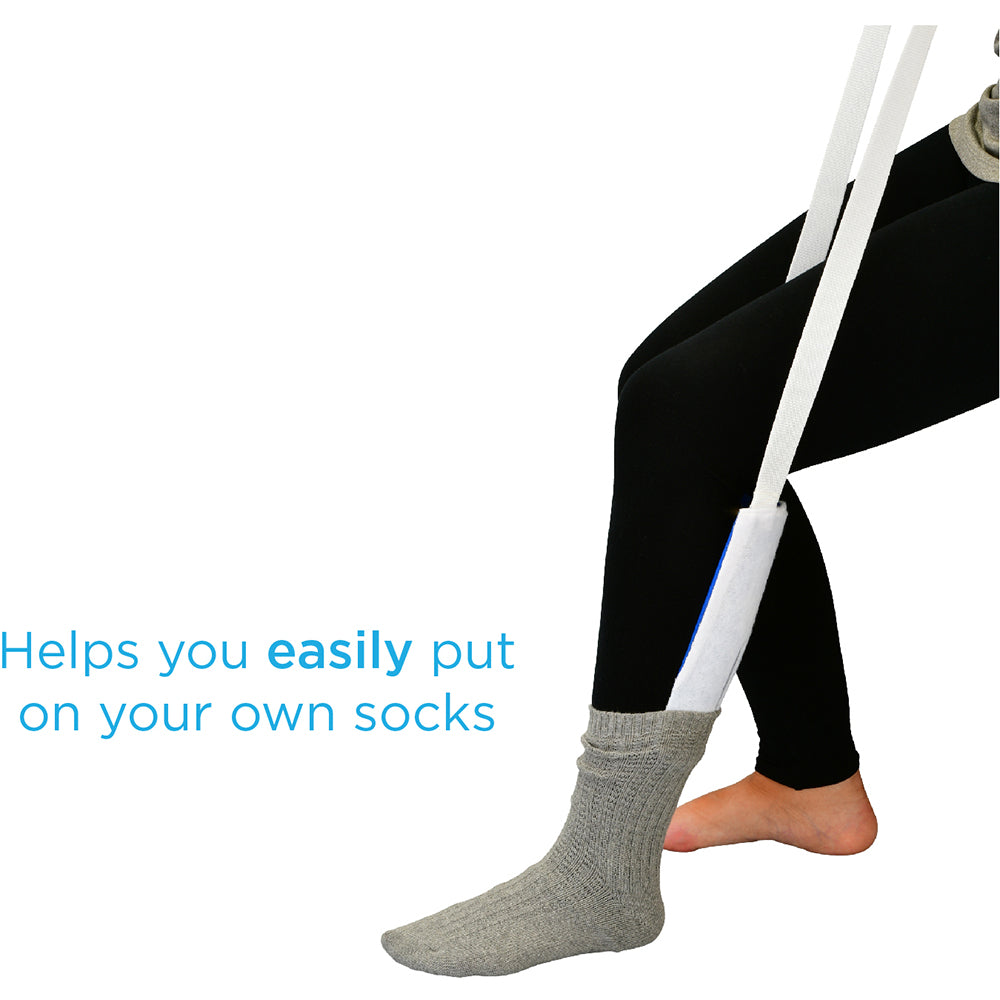 Helps you easily put on your own socks