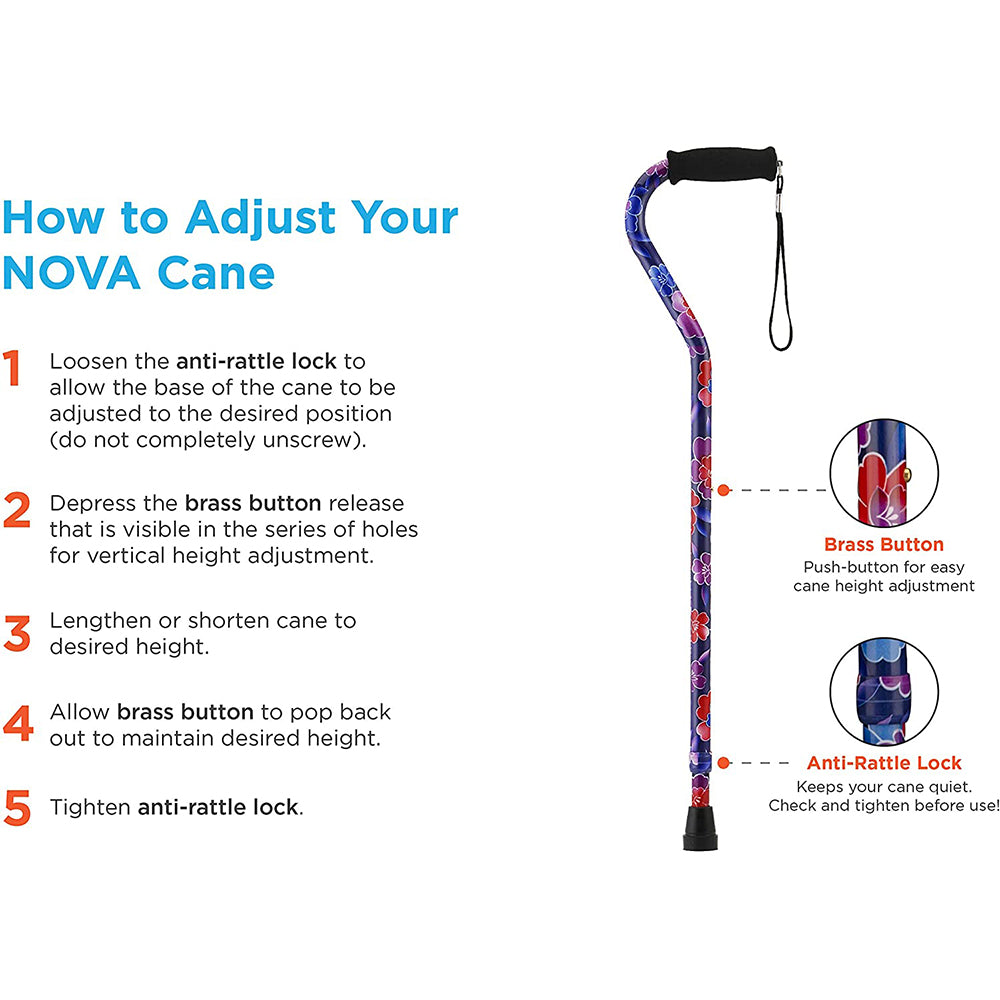 How to Adjust Your NOVA Cane

1 Loosen the anti-rattle lock to allow the base of the cane to be adjusted to the desired position (do not completely unscrew).

2 Depress the brass button release that is visible in the series of holes for vertical height adjustment.

3 Lengthen or shorten cane to desired height.

4 Allow brass button to pop back out to maintain desired height.

5 Tighten anti-rattle lock.

Brass Button
Push-button for easy cane height adjustment

Anti-Rattle Lock
Keeps your cane quiet. Check and tighten before use!